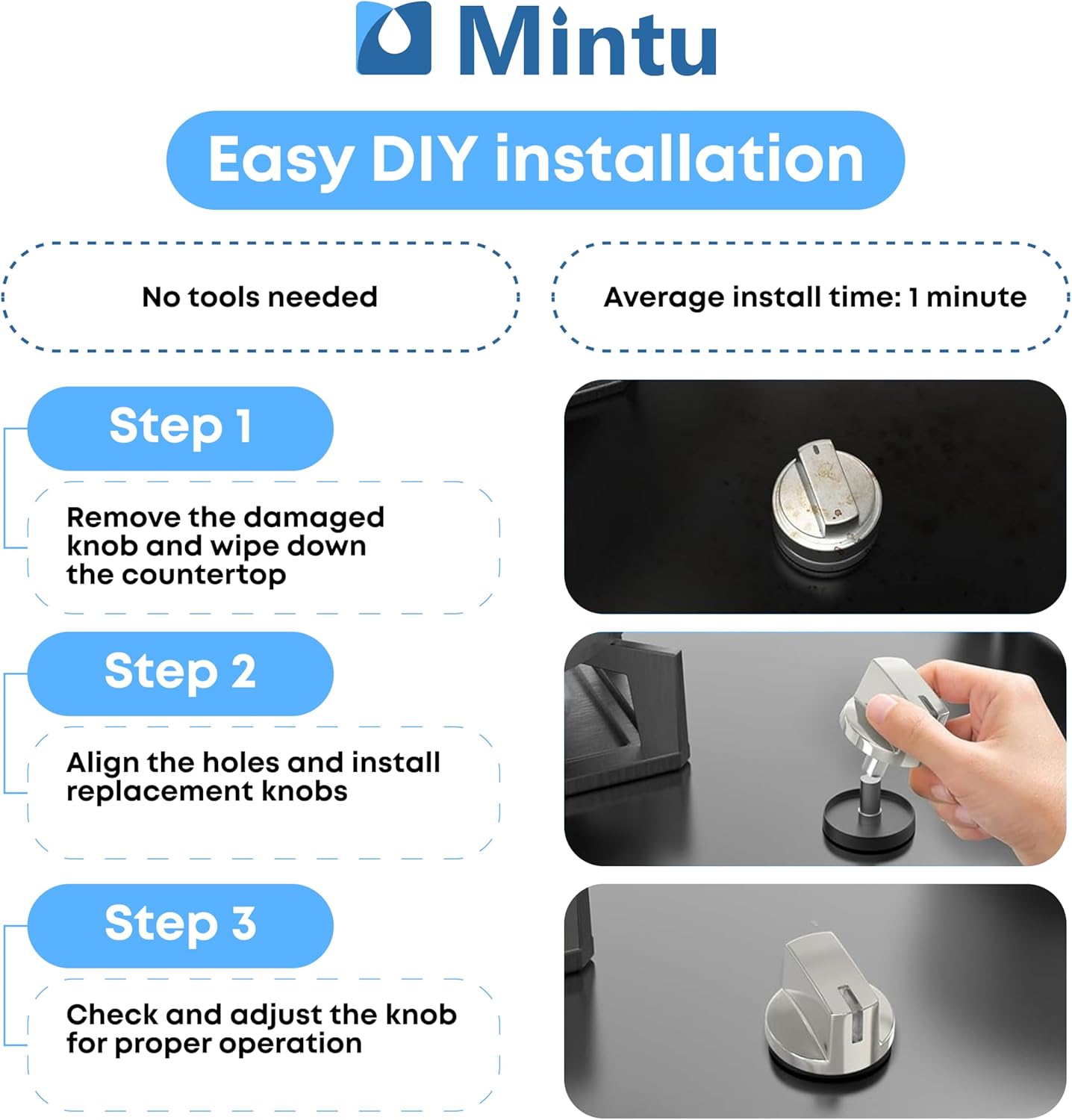 Mintu

Easy DIY installation

No tools needed

Average install time: 1 minute

Step 1

Remove the damaged knob and wipe down the countertop

Step 2

Align the holes and install replacement knobs

Step 3

Check and adjust the knob for proper operation